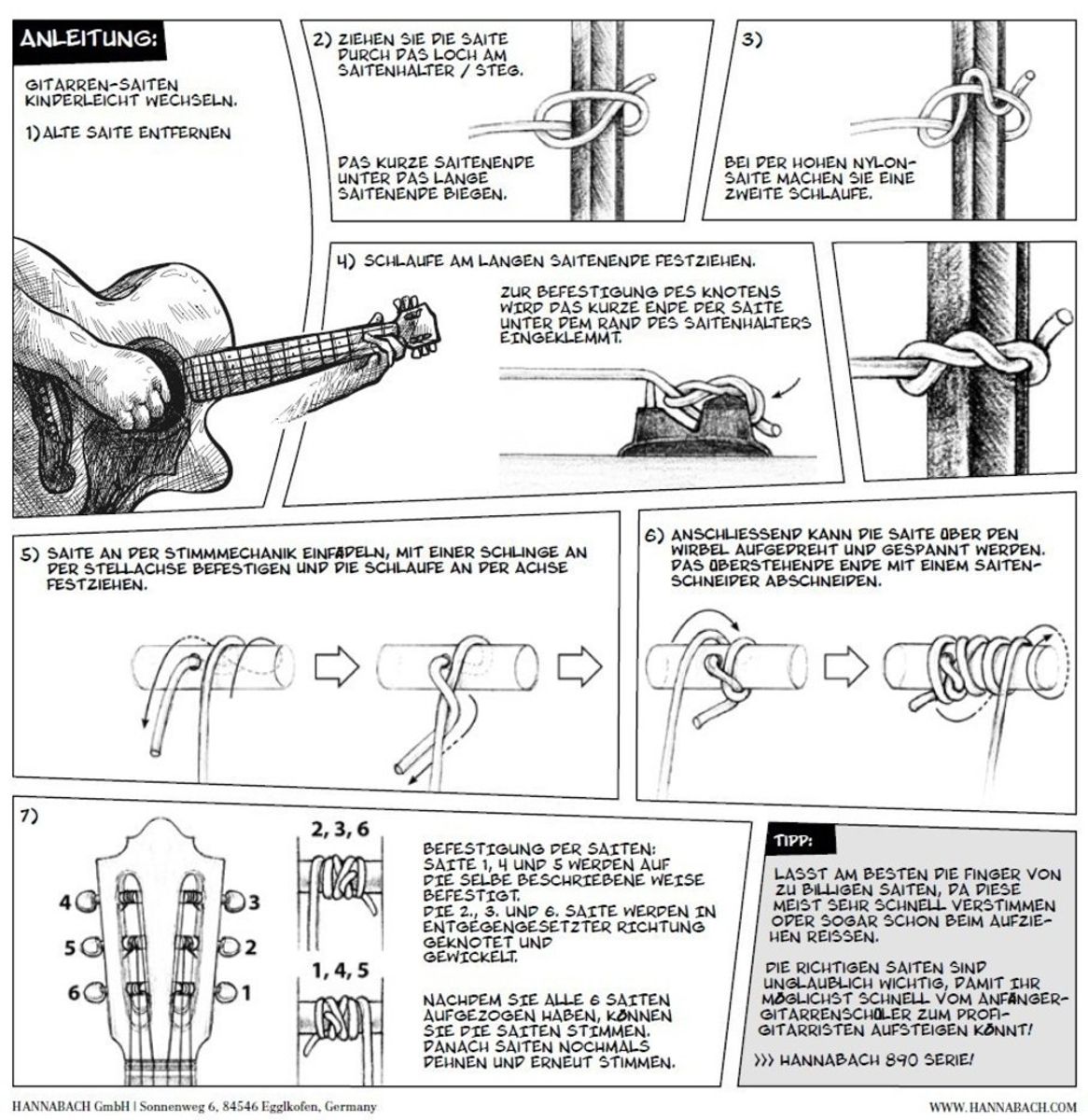 ANLEITUNG:

GITARREN-SAITEN KINDERLEICHT WECHSELN.

1) ALTE SAITE ENTFERNEN

2) ZIEHEN SIE DIE SAITE DURCH DAS LOCH AM SAITENHALTER / STEG.

DAS KURZE SAITENENDE UNTER DAS LANGE SAITENENDE BIEGEN.

3)

BEI DER HOHEN NYLON-SAITE MACHEN SIE EINE ZWEITE SCHLAUFE.

4) SCHLAUFE AM LANGEN SAITENENDE FESTZIEHEN.

ZUR BEFESTIGUNG DES KNOTENS WIRD DAS KURZE ENDE DER SAITE UNTER DEM RAND DES SAITENHALTERS EINGEKLEMMT.

5) SAITE AN DER STIMMMECHANIK EINFÄDELN, MIT EINER SCHLINGE AN DER STELLACHSE BEFESTIGEN UND DIE SCHLAUFE AN DER ACHSE FESTZIEHEN.

6) ANSCHLIESSEND KANN DIE SAITE ÜBER DEN WIRBEL AUFGEDREHT UND GESPANNT WERDEN. DAS ÜBERSTEHENDE ENDE MIT EINEM SAITENSCHNEIDER ABSCHNEIDEN.

7)

4 3
5 2
6 1

2, 3, 6

1, 4, 5

BEFESTIGUNG DER SAITEN: SAITE 1, 4 UND 5 WERDEN AUF DIE SELBE BESCHRIEBENE WEISE BEFESTIGT.
DIE 2., 3. UND 6. SAITE WERDEN IN ENTGEGENGESETZTER RICHTUNG GEKNOTET UND GEWICKELT.

NACHDEM SIE ALLE 6 SAITEN AUFGEZOGEN HABEN, KÖNNEN SIE DIE SAITEN STIMMEN. DANACH SAITEN NOCHMALS DEHNEN UND ERNEUT STIMMEN.

TIPP:

LASST AM BESTEN DIE FINGER VON ZU BILLIGEN SAITEN, DA DIESE MEIST SEHR SCHNELL VERSTIMMEN ODER SOGAR SCHON BEIM AUFZIEHEN REISSEN.

DIE RICHTIGEN SAITEN SIND UNGLAUBLICH WICHTIG, DAMIT IHR MÖGLICHST SCHNELL VOM ANFÄNGER-GITARRENSCHÜLER ZUM PROFI-GITARRISTEN AUFSTEIGEN KÖNNT!

>>> HANNABACH 890 SERIE!

HANNABACH GmbH | Sonnenweg 6, 84546 Egglkofen, Germany

WWW.HANNABACH.COM